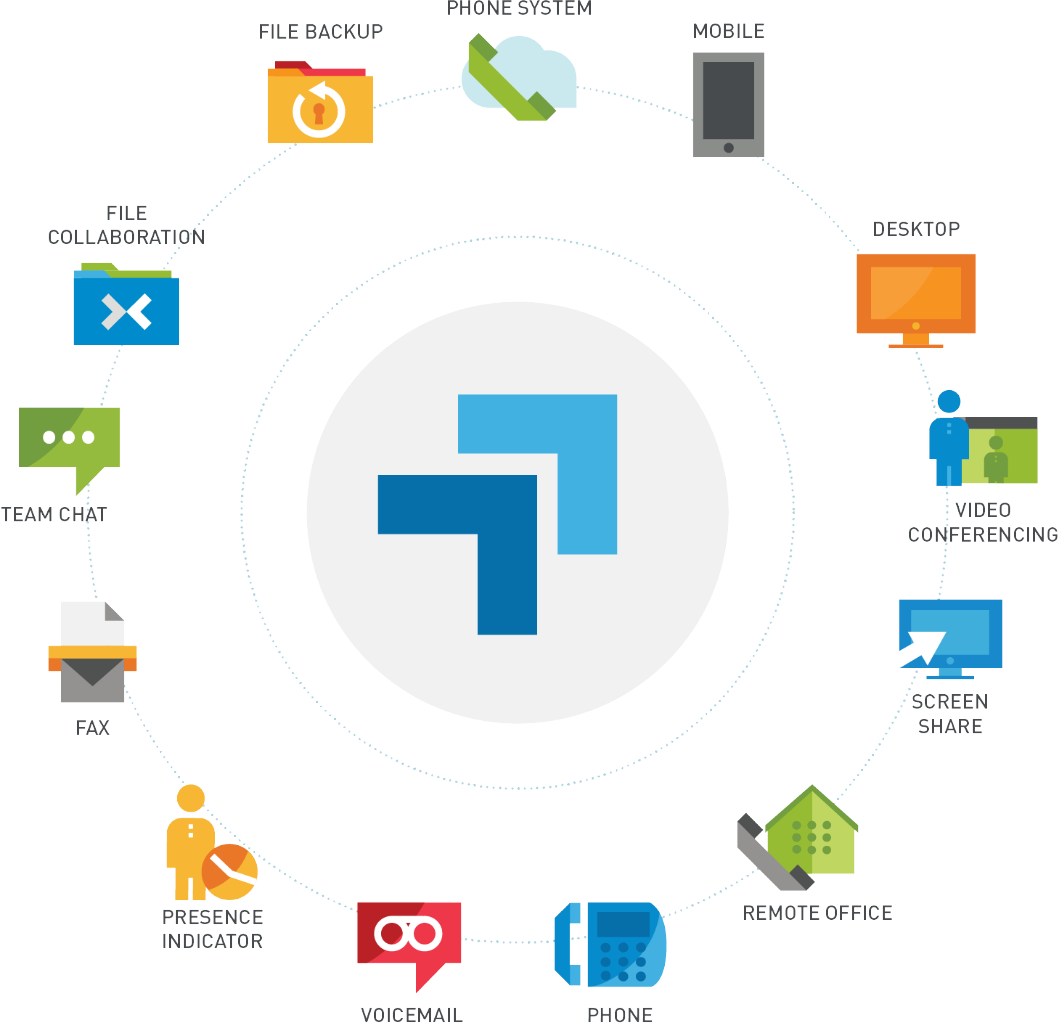 PHONE SYSTEM

MOBILE

DESKTOP

VIDEO CONFERENCING

SCREEN SHARE

REMOTE OFFICE

PHONE

VOICEMAIL

PRESENCE INDICATOR

FAX

TEAM CHAT

FILE COLLABORATION

FILE BACKUP